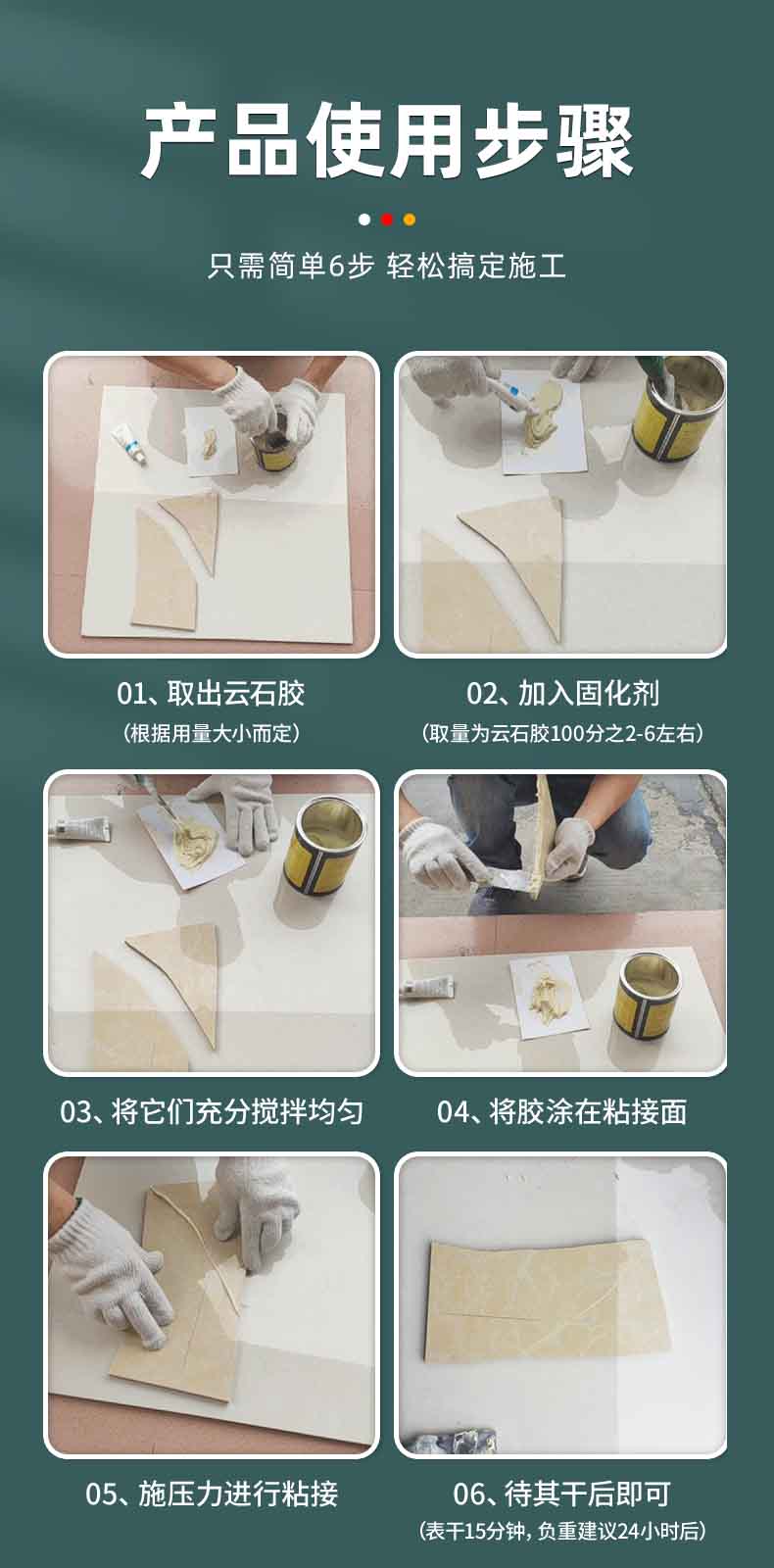 产品使用步骤

只需简单6步 轻松搞定施工

01、取出云石胶
（根据用量大小而定）

02、加入固化剂
（取量为云石胶100分之2-6左右）

03、将它们充分搅拌均匀

04、将胶涂在粘接面

05、施压力进行粘接

06、待其干后即可
（表干15分钟，负重建议24小时后）