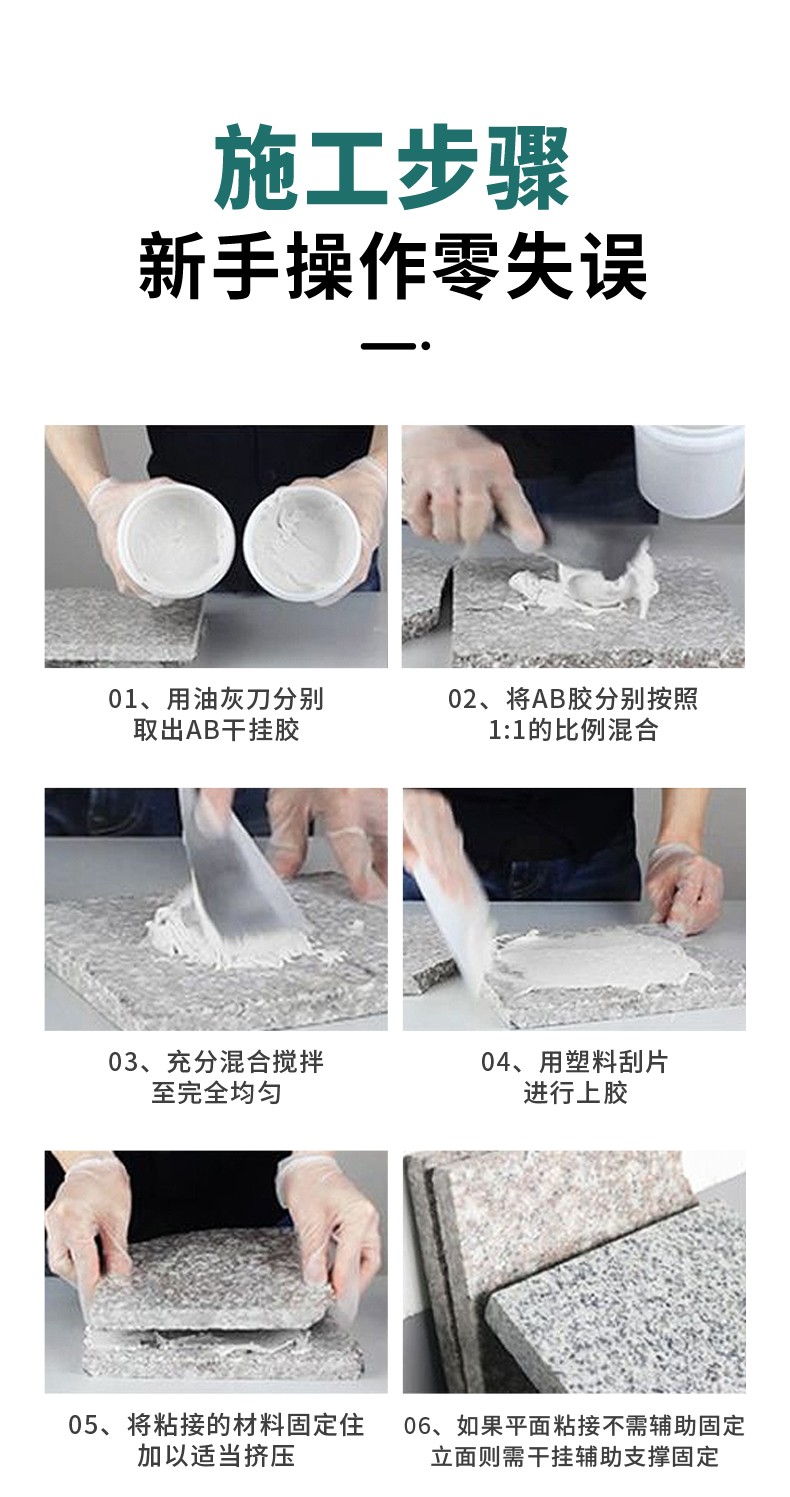 施工步骤
新手操作零失误

01、用油灰刀分别取出AB干挂胶

02、将AB胶分别按照1:1的比例混合

03、充分混合搅拌至完全均匀

04、用塑料刮片进行上胶

05、将粘接的材料固定住加以适当挤压

06、如果平面粘接不需辅助固定立面则需干挂辅助支撑固定