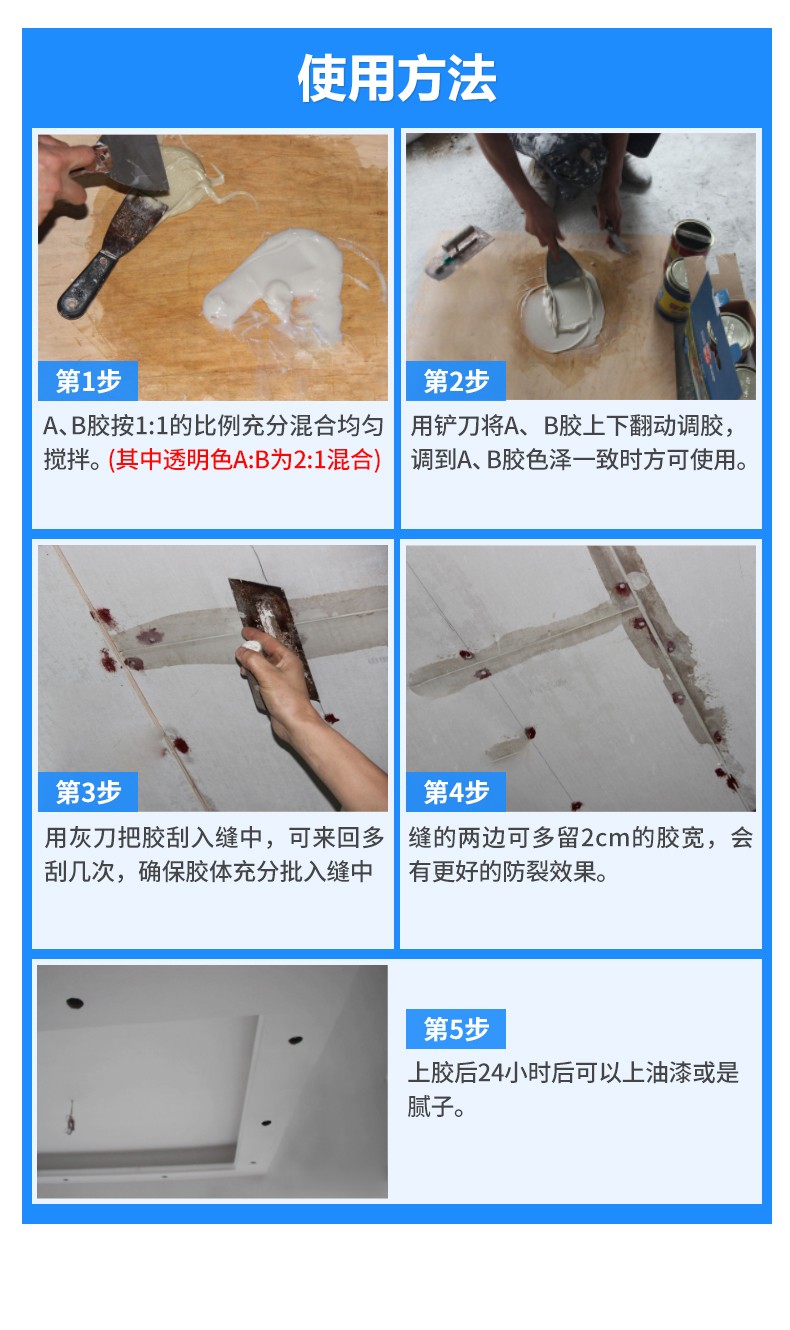 使用方法

第1步

A、B胶按1:1的比例充分混合均匀搅拌。(其中透明色A:B为2:1混合)

第2步

用铲刀将A、B胶上下翻动调胶，调到A、B胶色泽一致时方可使用。

第3步

用灰刀把胶刮入缝中，可来回多刮几次，确保胶体充分批入缝中

第4步

缝的两边可多留2cm的胶宽，会有更好的防裂效果。

第5步

上胶后24小时后可以上油漆或是腻子。