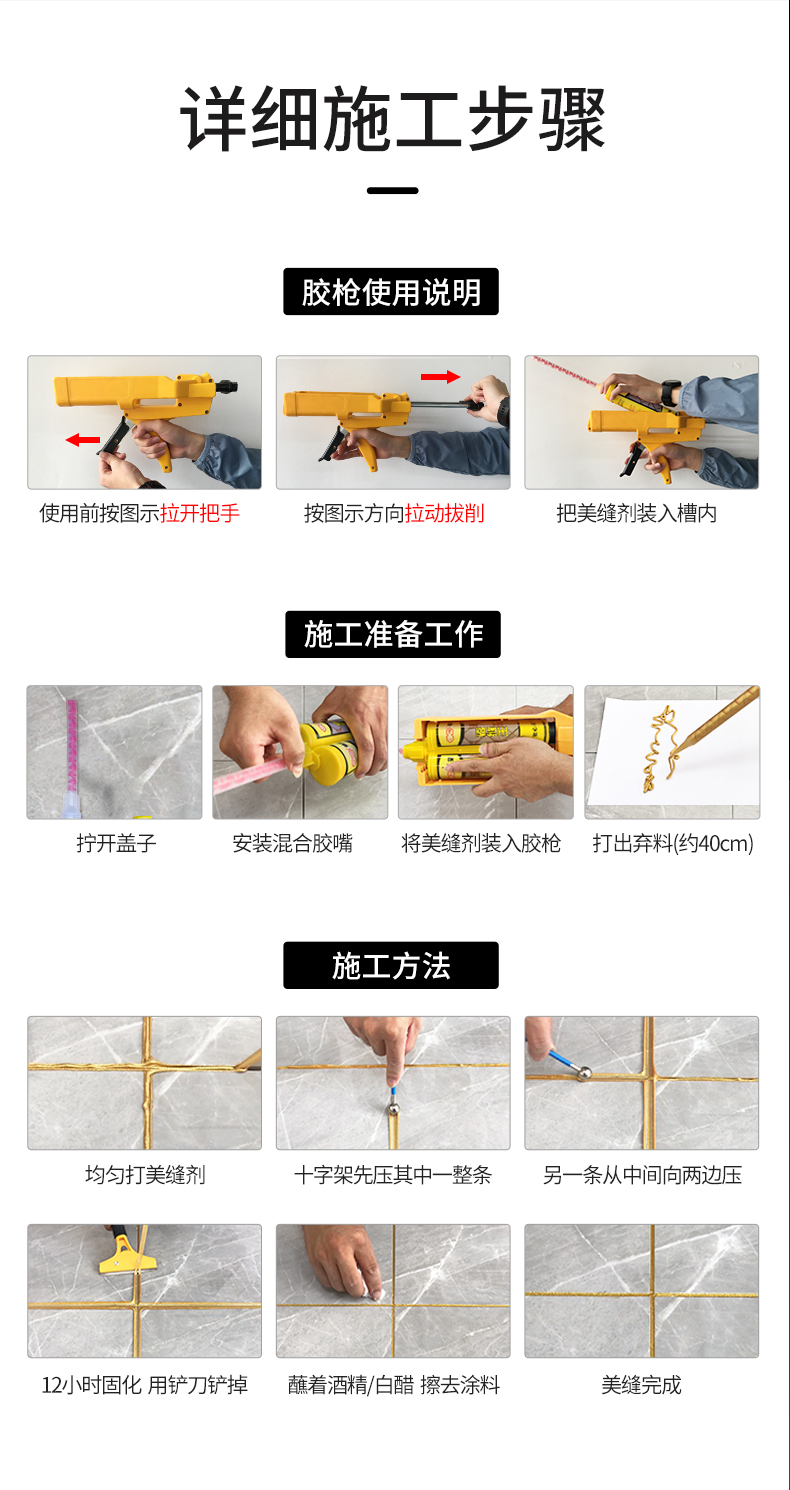 详细施工步骤

胶枪使用说明

使用前按图示拉开把手

按图示方向拉动拔削

把美缝剂装入槽内

施工准备工作

拧开盖子

安装混合胶嘴

将美缝剂装入胶枪

打出弃料(约40cm)

施工方法

均匀打美缝剂

十字架先压其中一整条

另一条从中间向两边压

12小时固化 用铲刀铲掉

蘸着酒精/白醋 擦去涂料

美缝完成