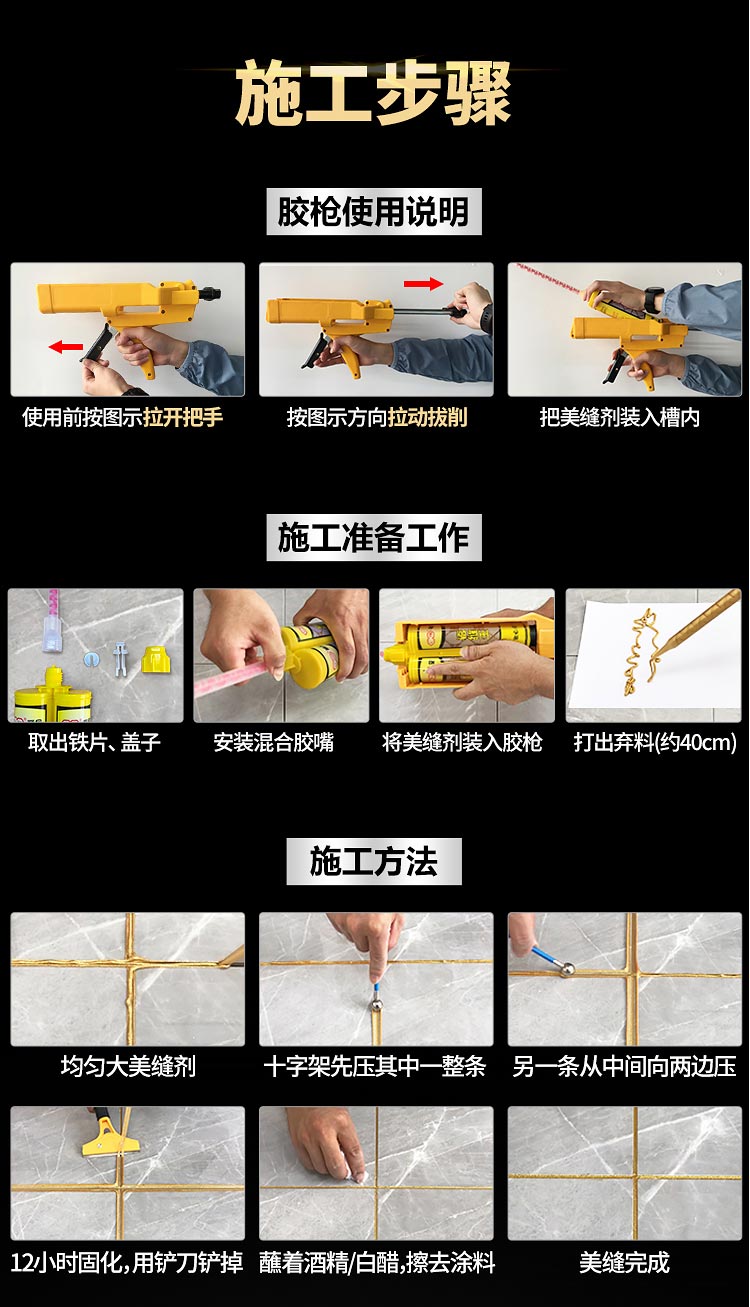 施工步骤

胶枪使用说明

使用前按图示拉开把手

按图示方向拉动拔削

把美缝剂装入槽内

施工准备工作

取出铁片、盖子

安装混合胶嘴

将美缝剂装入胶枪

打出弃料(约40cm)

施工方法

均匀大美缝剂

十字架先压其中一整条

另一条从中间向两边压

12小时固化,用铲刀铲掉

蘸着酒精/白醋,擦去涂料

美缝完成