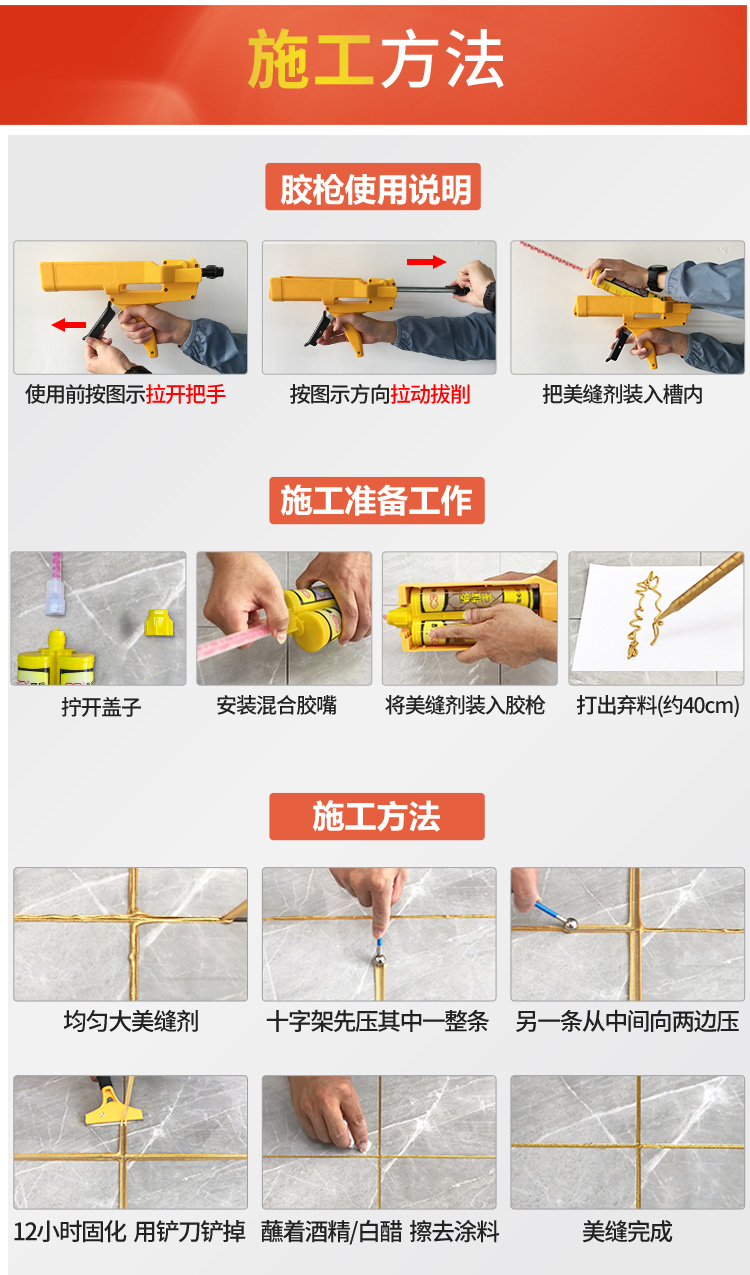 施工方法

胶枪使用说明

使用前按图示拉开把手

按图示方向拉动拔削

把美缝剂装入槽内

施工准备工作

拧开盖子

安装混合胶嘴

将美缝剂装入胶枪

打出弃料(约40cm)

施工方法

均匀大美缝剂

十字架先压其中一整条

另一条从中间向两边压

12小时固化 用铲刀铲掉

蘸着酒精/白醋 擦去涂料

美缝完成