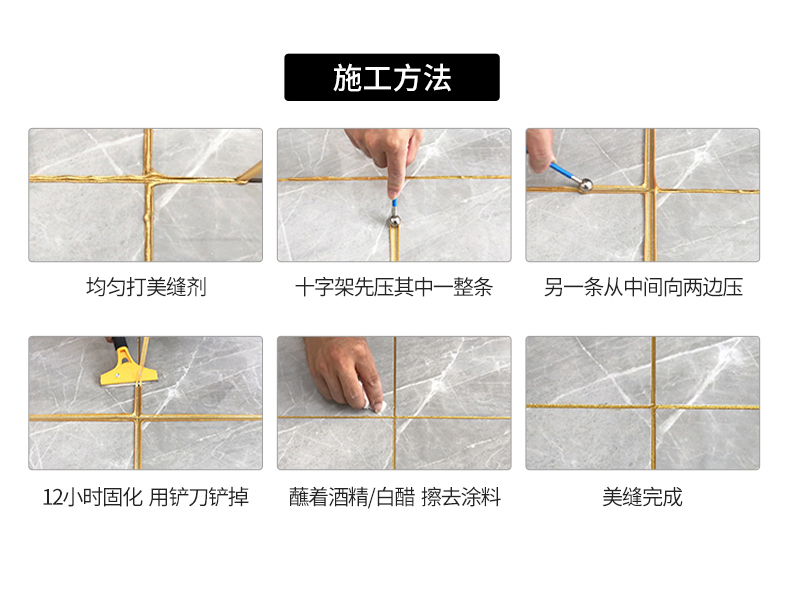 施工方法

均匀打美缝剂

十字架先压其中一整条

另一条从中间向两边压

12小时固化 用铲刀铲掉

蘸着酒精/白醋 擦去涂料

美缝完成