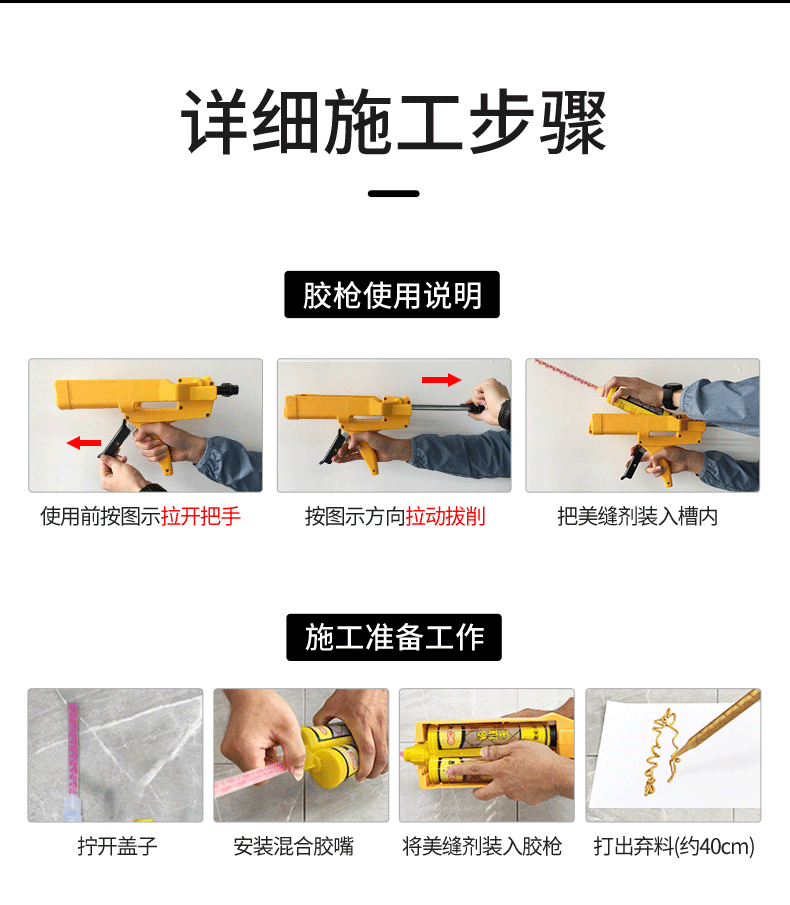 详细施工步骤

胶枪使用说明

使用前按图示拉开把手

按图示方向拉动拔削

把美缝剂装入槽内

施工准备工作

拧开盖子

安装混合胶嘴

将美缝剂装入胶枪

打出弃料(约40cm)