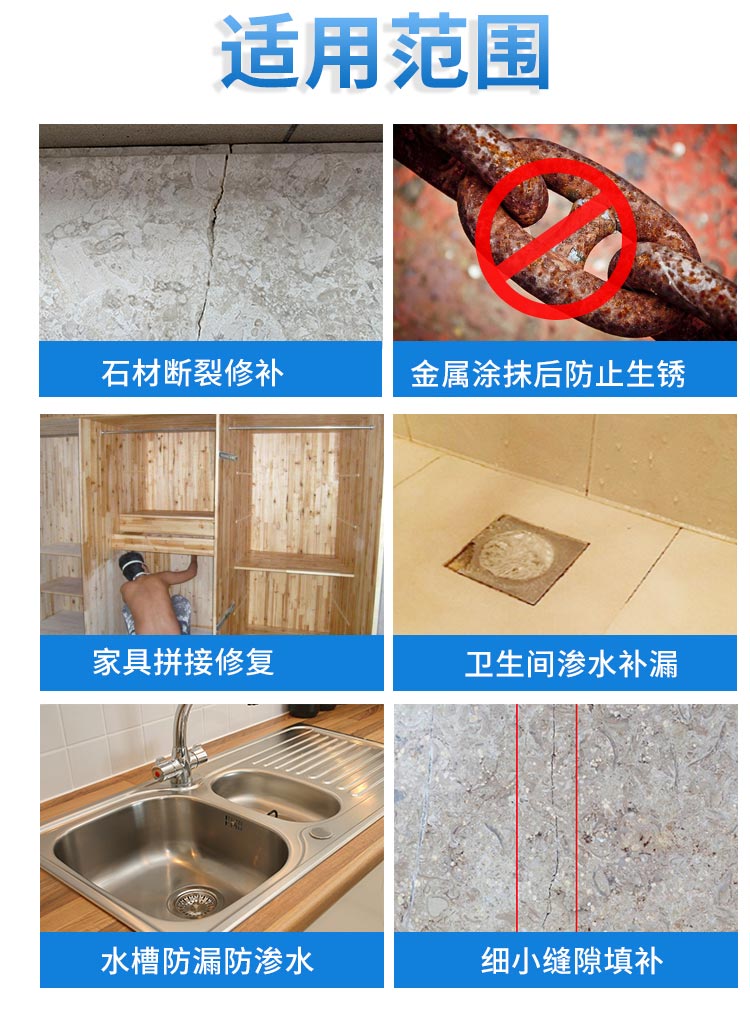 适用范围

石材断裂修补

金属涂抹后防止生锈

家具拼接修复

卫生间渗水补漏

水槽防漏防渗水

细小缝隙填补