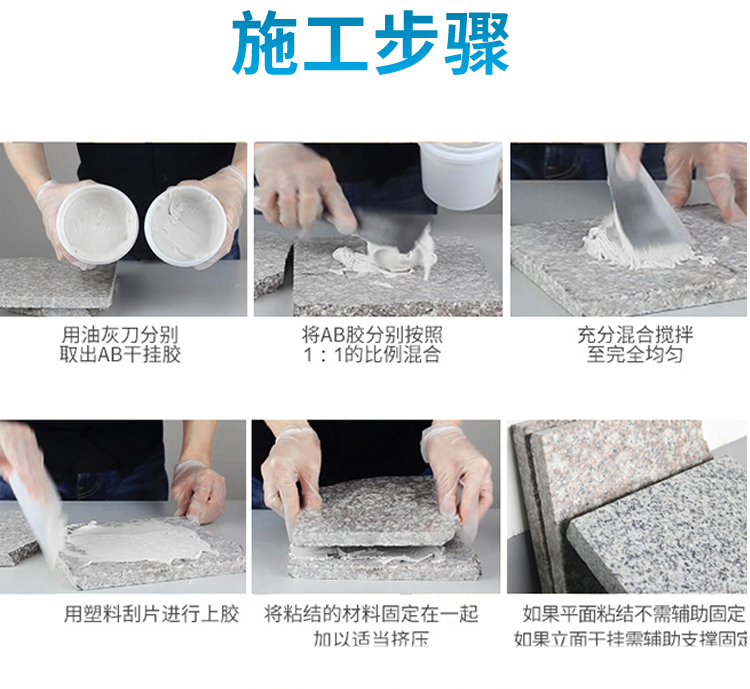 施工步骤

用油灰刀分别
取出AB干挂胶

将AB胶分别按照
1：1的比例混合

充分混合搅拌
至完全均匀

用塑料刮片进行上胶

将粘结的材料固定在一起
加以适当挤压

如果平面粘结不需辅助固定
如果立面干挂需辅助支撑固定