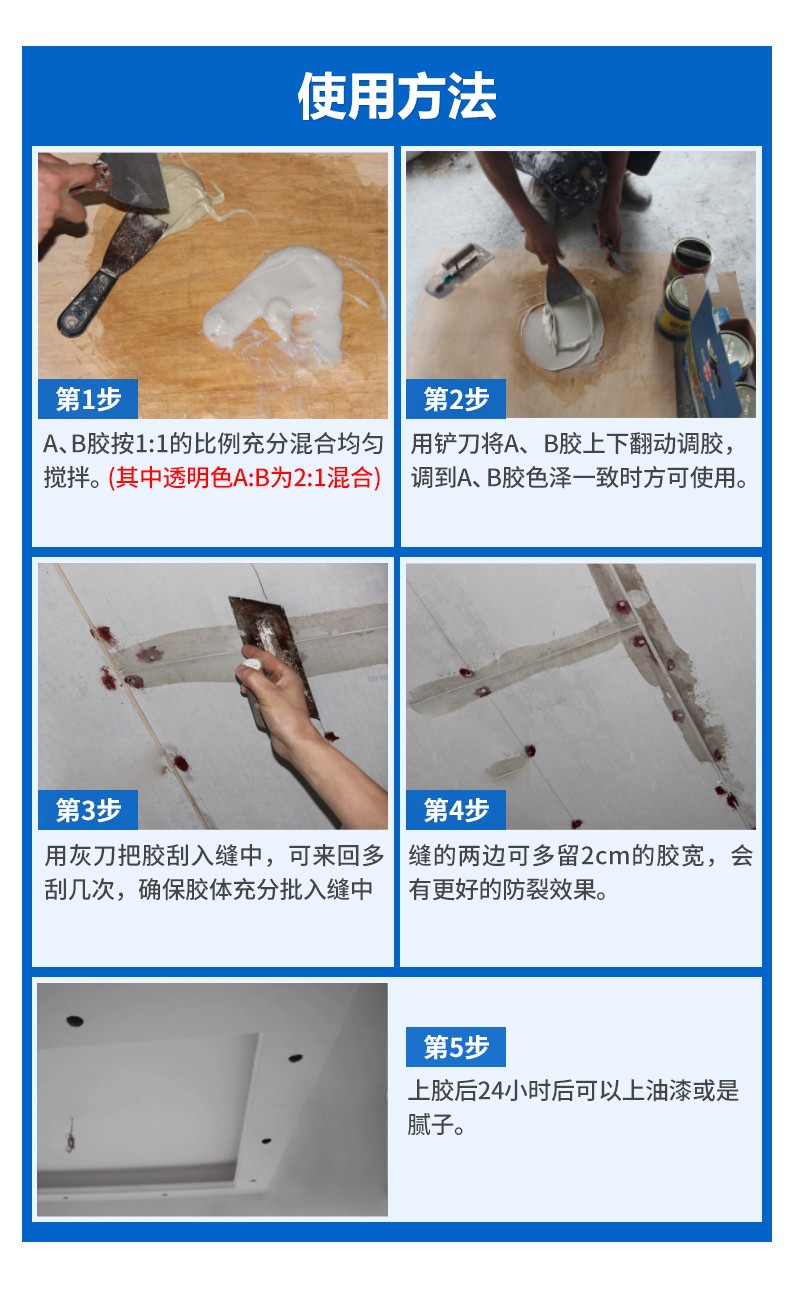 使用方法

第1步

A、B胶按1:1的比例充分混合均匀搅拌。(其中透明色A:B为2:1混合)

第2步

用铲刀将A、B胶上下翻动调胶，调到A、B胶色泽一致时方可使用。

第3步

用灰刀把胶刮入缝中，可来回多刮几次，确保胶体充分批入缝中

第4步

缝的两边可多留2cm的胶宽，会有更好的防裂效果。

第5步

上胶后24小时后可以上油漆或是腻子。