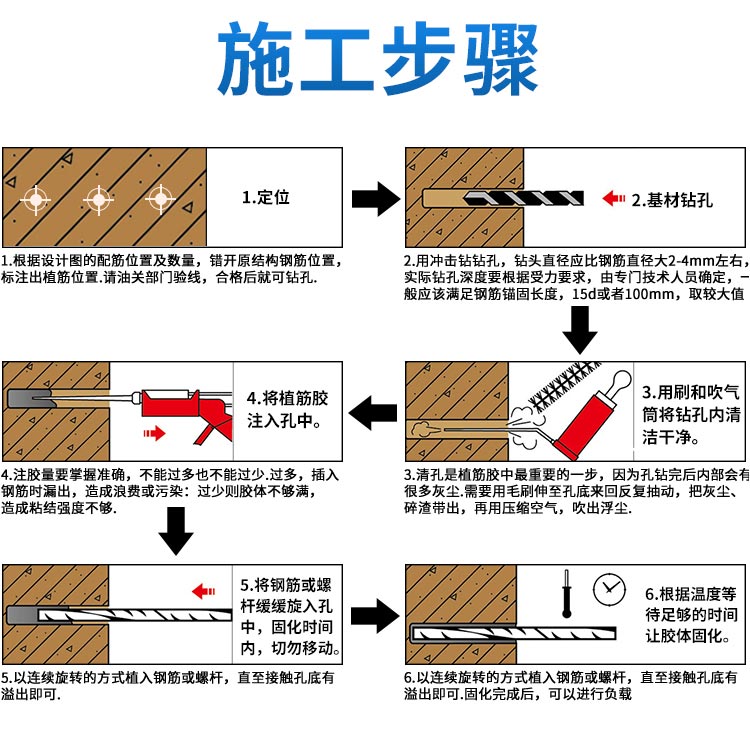 施工步骤

1.定位

1.根据设计图的配筋位置及数量，错开原结构钢筋位置，标注出植筋位置.请油关部门验线，合格后就可钻孔.

2.基材钻孔

2.用冲击钻钻孔，钻头直径应比钢筋直径大2-4mm左右，实际钻孔深度要根据受力要求，由专门技术人员确定，一般应该满足钢筋锚固长度，15d或者100mm，取较大值

3.用刷和吹气筒将钻孔内清洁干净。

3.清孔是植筋胶中最重要的一步，因为孔钻完后内部会有很多灰尘.需要用毛刷伸至孔底来回反复抽动，把灰尘、碎渣带出，再用压缩空气，吹出浮尘.

4.将植筋胶注入孔中。

4.注胶量要掌握准确，不能过多也不能过少.过多，插入钢筋时漏出，造成浪费或污染：过少则胶体不够满，造成粘结强度不够.

5.将钢筋或螺杆缓缓旋入孔中，固化时间内，切勿移动。

5.以连续旋转的方式植入钢筋或螺杆，直至接触孔底有溢出即可.

6.根据温度等待足够的时间让胶体固化。

6.以连续旋转的方式植入钢筋或螺杆，直至接触孔底有溢出即可.固化完成后，可以进行负载