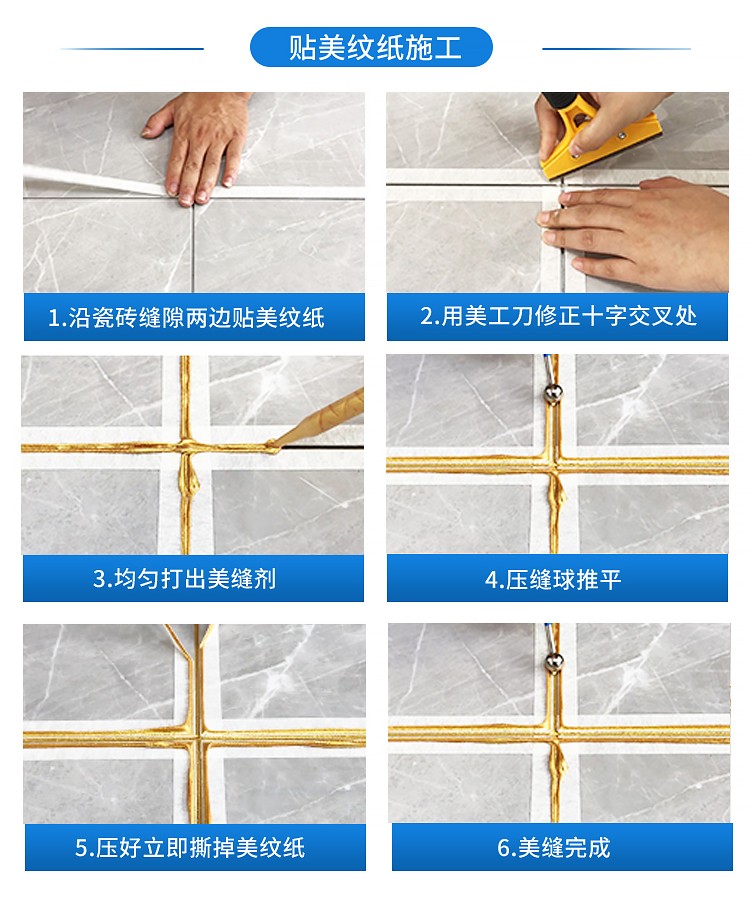 贴美纹纸施工

1.沿瓷砖缝隙两边贴美纹纸

2.用美工刀修正十字交叉处

3.均匀打出美缝剂

4.压缝球推平

5.压好立即撕掉美纹纸

6.美缝完成