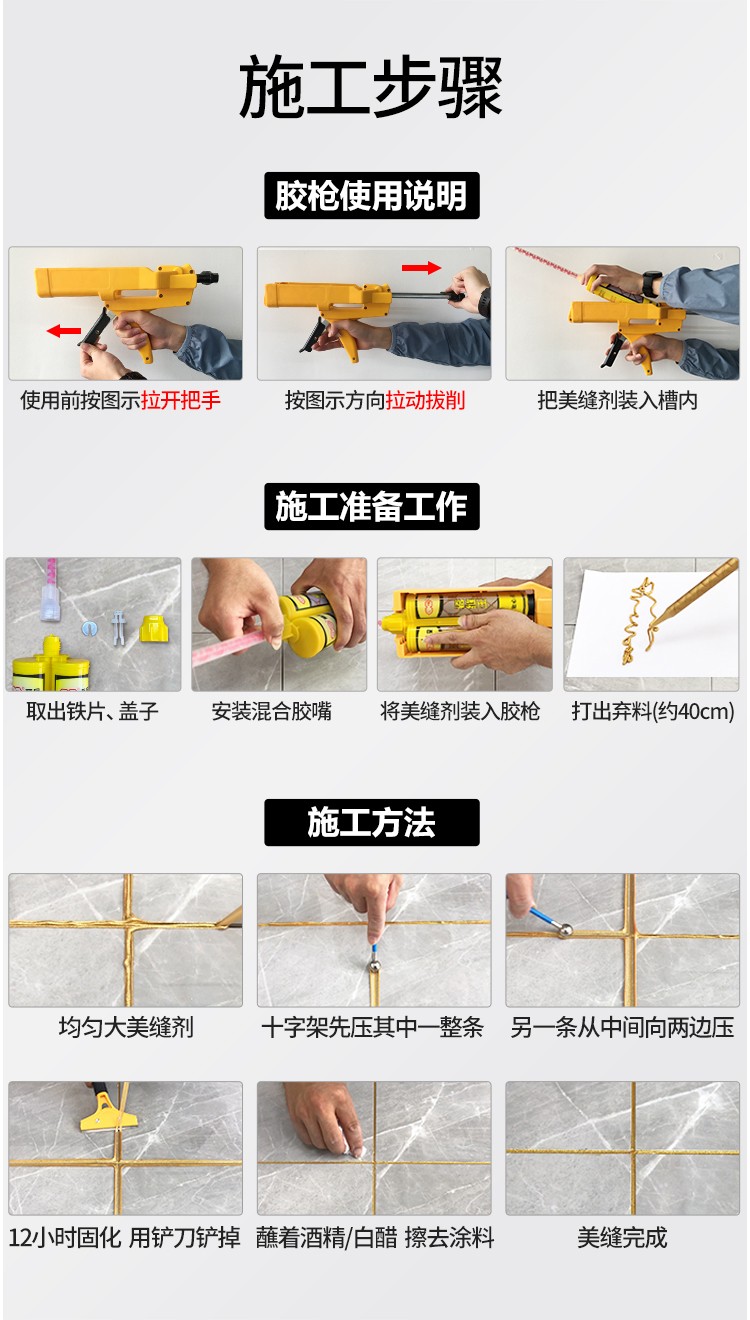 施工步骤

胶枪使用说明

使用前按图示拉开把手

按图示方向拉动拔削

把美缝剂装入槽内

施工准备工作

取出铁片、盖子

安装混合胶嘴

将美缝剂装入胶枪

打出弃料(约40cm)

施工方法

均匀大美缝剂

十字架先压其中一整条

另一条从中间向两边压

12小时固化 用铲刀铲掉

蘸着酒精/白醋 擦去涂料

美缝完成