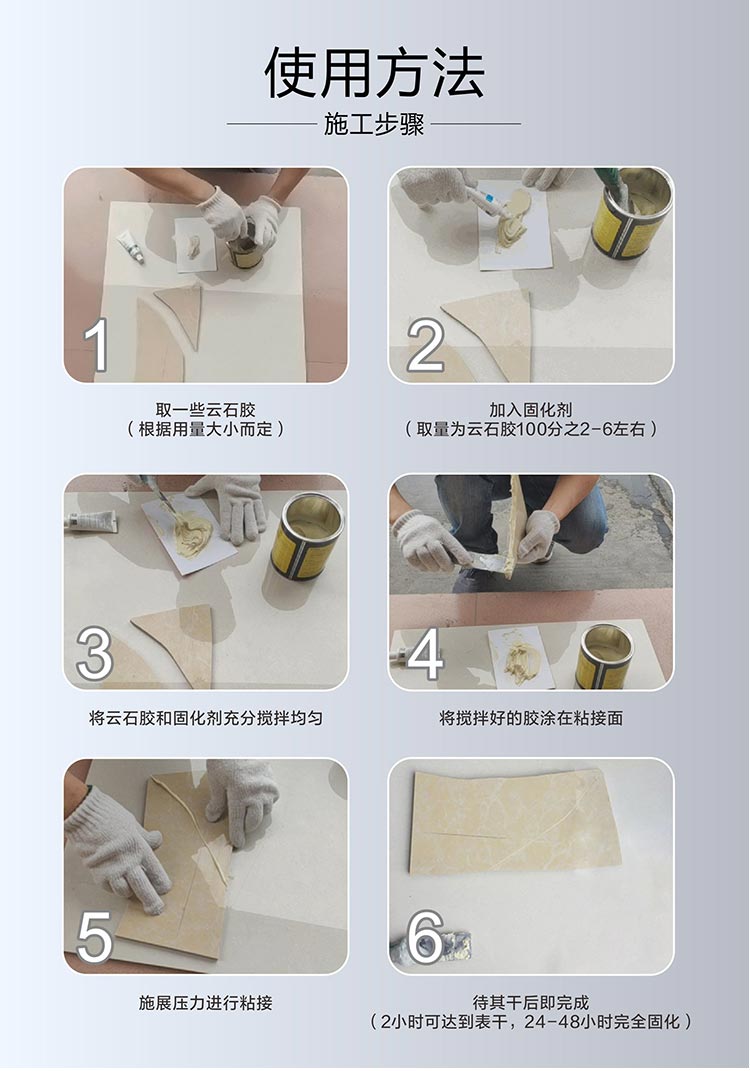 使用方法

施工步骤

1

取一些云石胶
（根据用量大小而定）

2

加入固化剂
（取量为云石胶100分之2-6左右）

3

将云石胶和固化剂充分搅拌均匀

4

将搅拌好的胶涂在粘接面

5

施展压力进行粘接

6

待其干后即完成
（2小时可达到表干，24-48小时完全固化）