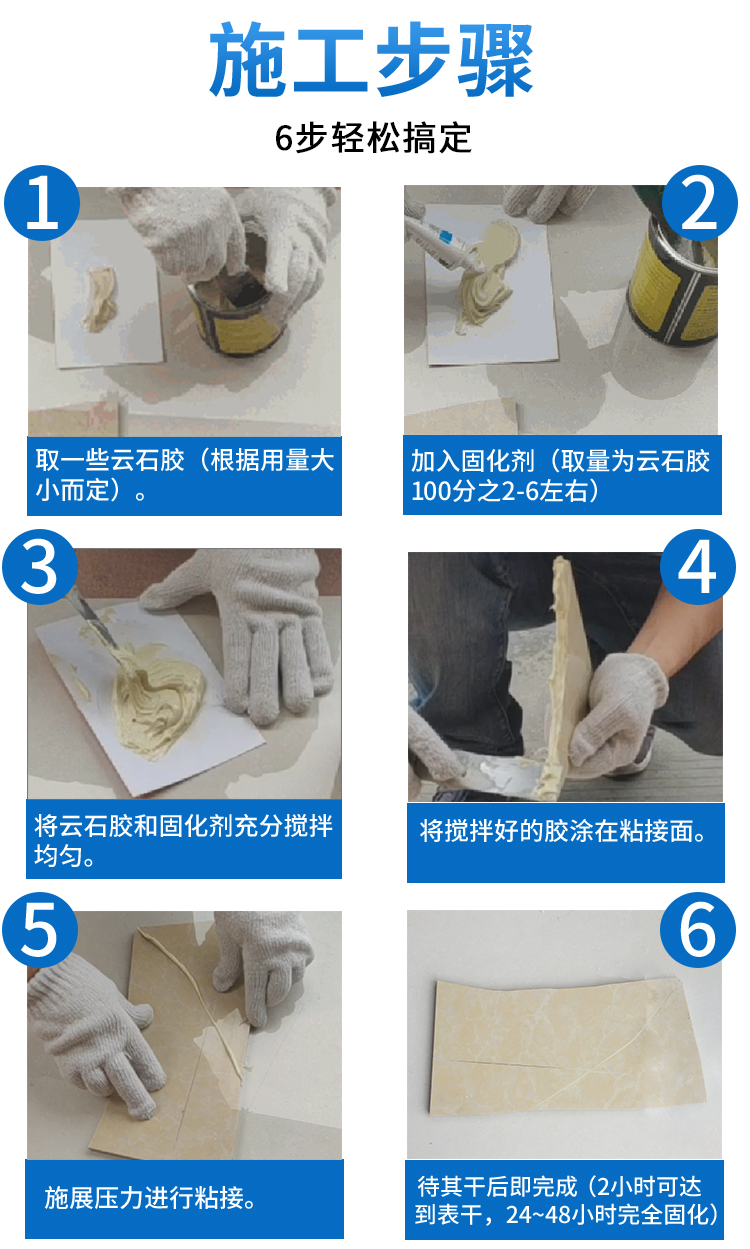 施工步骤

6步轻松搞定

1

取一些云石胶（根据用量大小而定）。

2

加入固化剂（取量为云石胶100分之2-6左右）

3

将云石胶和固化剂充分搅拌均匀。

4

将搅拌好的胶涂在粘接面。

5

施展压力进行粘接。

6

待其干后即完成（2小时可达到表干，24~48小时完全固化）