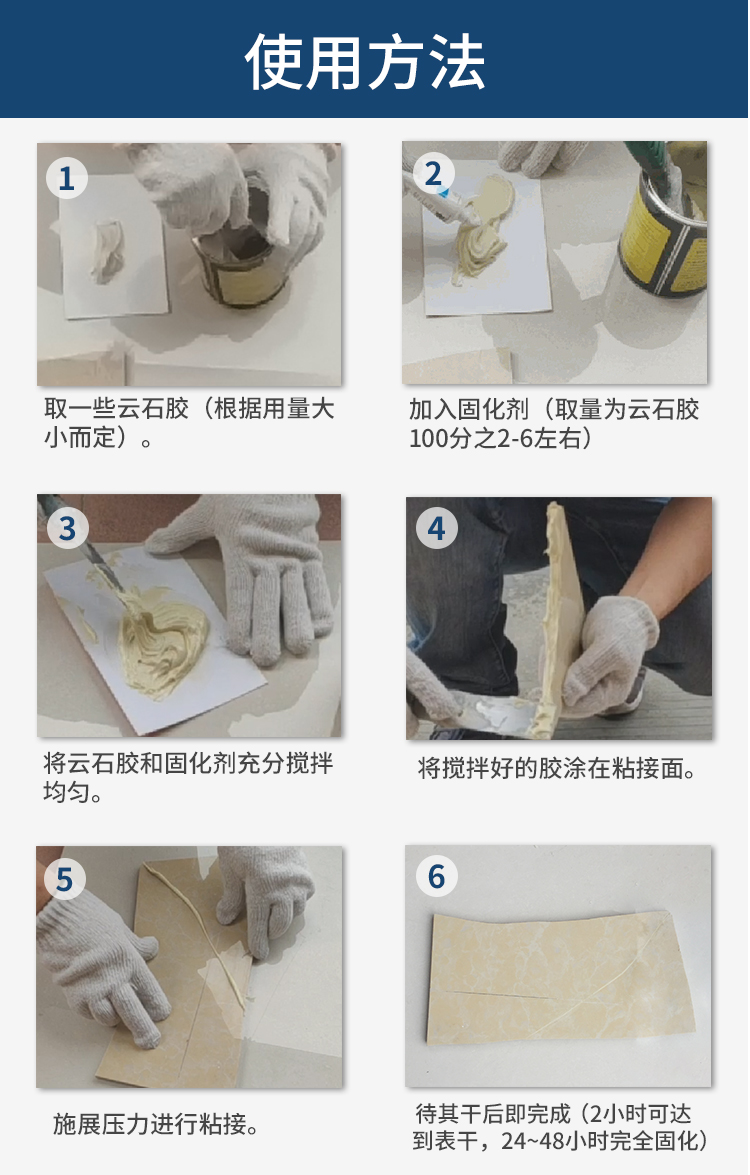 使用方法

1
取一些云石胶（根据用量大小而定）。

2
加入固化剂（取量为云石胶100分之2-6左右）

3
将云石胶和固化剂充分搅拌均匀。

4
将搅拌好的胶涂在粘接面。

5
施展压力进行粘接。

6
待其干后即完成（2小时可达到表干，24~48小时完全固化）